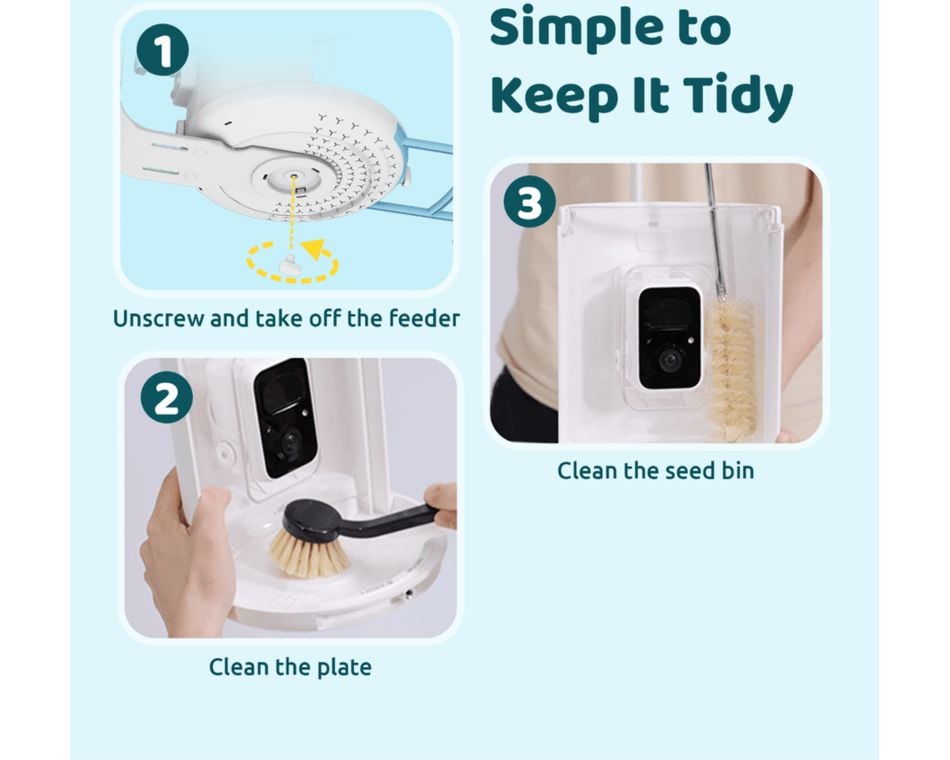 Simple to Keep It Tidy

1

Unscrew and take off the feeder

2

Clean the plate

3

Clean the seed bin